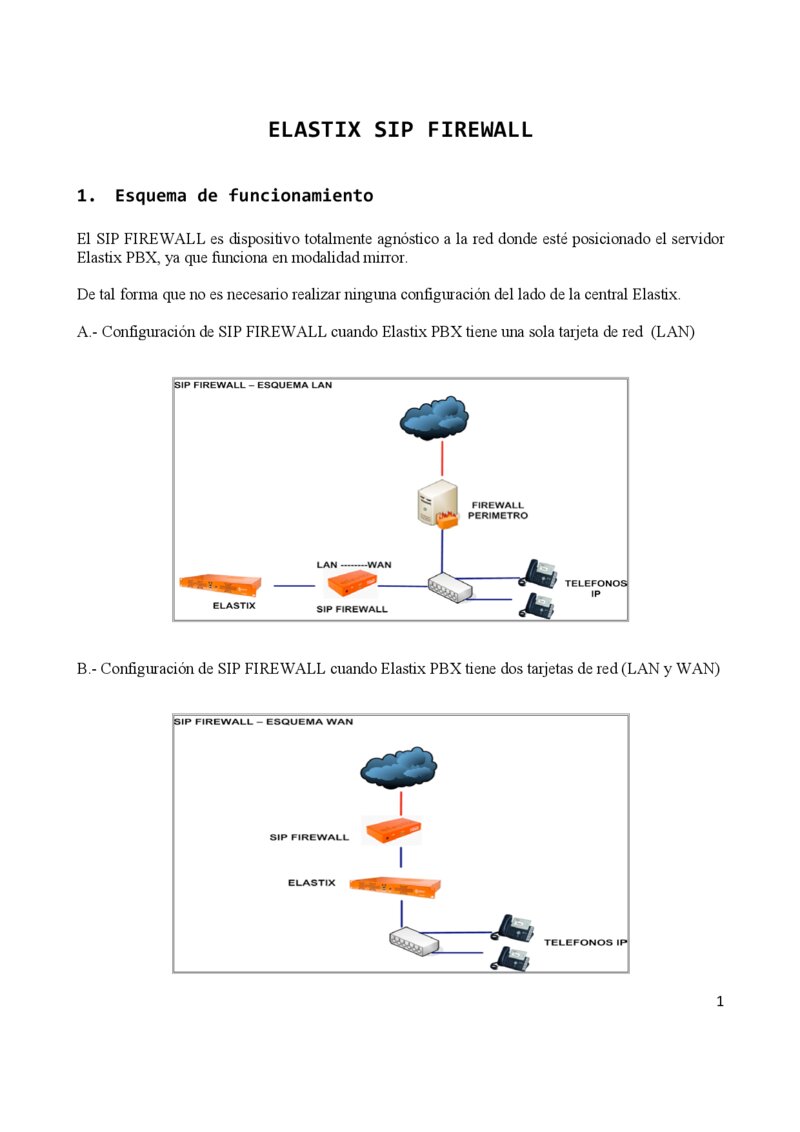 ELASTIX SIP FIREWALL

1. Esquema de funcionamiento

El SIP FIREWALL es dispositivo totalmente agnóstico a la red donde esté posicionado el servidor Elastix PBX, ya que funciona en modalidad mirror.

De tal forma que no es necesario realizar ninguna configuración del lado de la central Elastix.

A.- Configuración de SIP FIREWALL cuando Elastix PBX tiene una sola tarjeta de red (LAN)

SIP FIREWALL – ESQUEMA LAN

FIREWALL PERIMETRO

LAN --------WAN

ELASTIX

SIP FIREWALL

TELEFONOS IP

B.- Configuración de SIP FIREWALL cuando Elastix PBX tiene dos tarjetas de red (LAN y WAN)

SIP FIREWALL – ESQUEMA WAN

SIP FIREWALL

ELASTIX

TELEFONOS IP

1