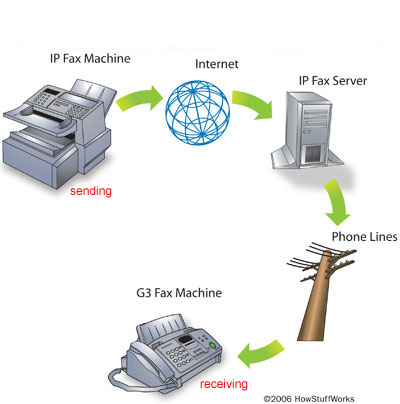 IP Fax Machine

Internet

IP Fax Server

sending

Phone Lines

G3 Fax Machine

receiving

©2006 HowStuffWorks